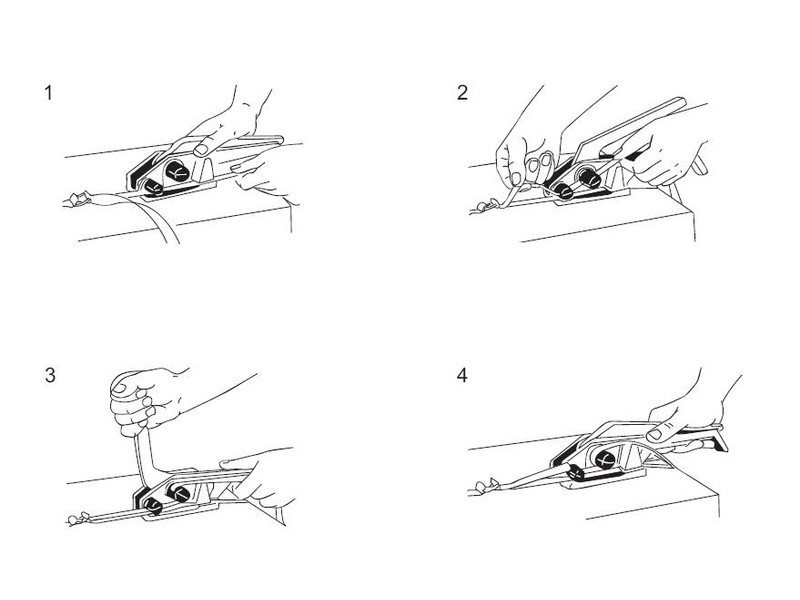 1

2

3

4