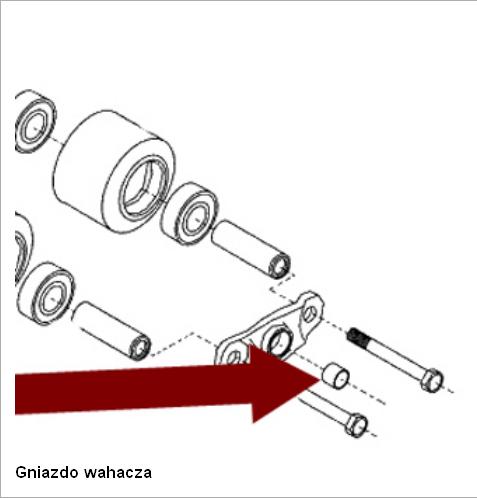 Gniazdo wahacza