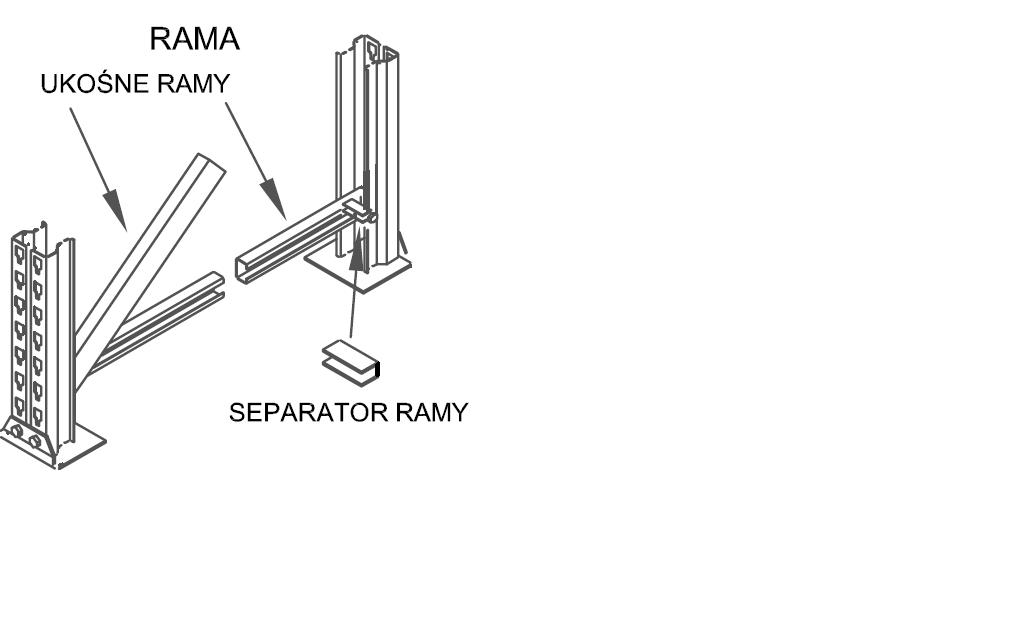 RAMA

UKOŚNE RAMY

SEPARATOR RAMY