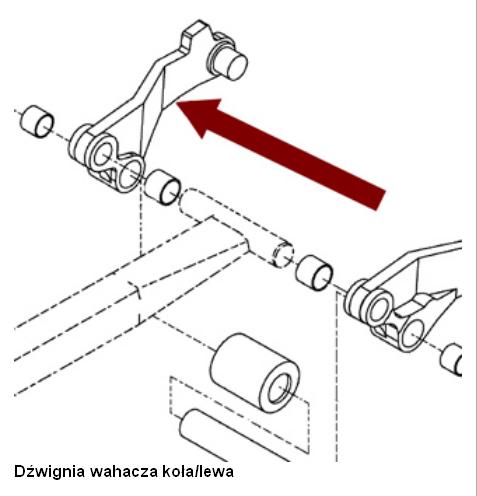 Dźwignia wahacza koła/lewa