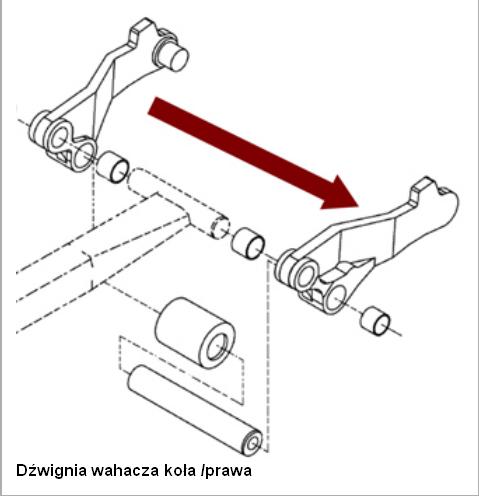 Dźwignia wahacza koła /prawa