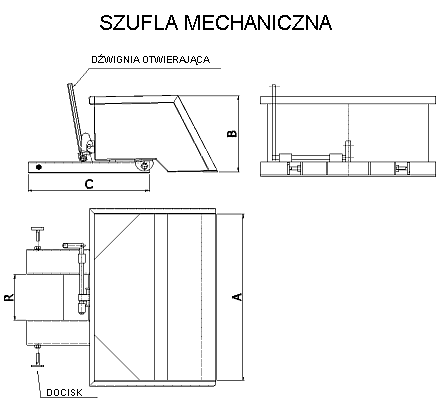 SZUFLA MECHANICZNA

DŹWIGNIA OTWIERAJĄCA

B

C

R

A

DOCISK