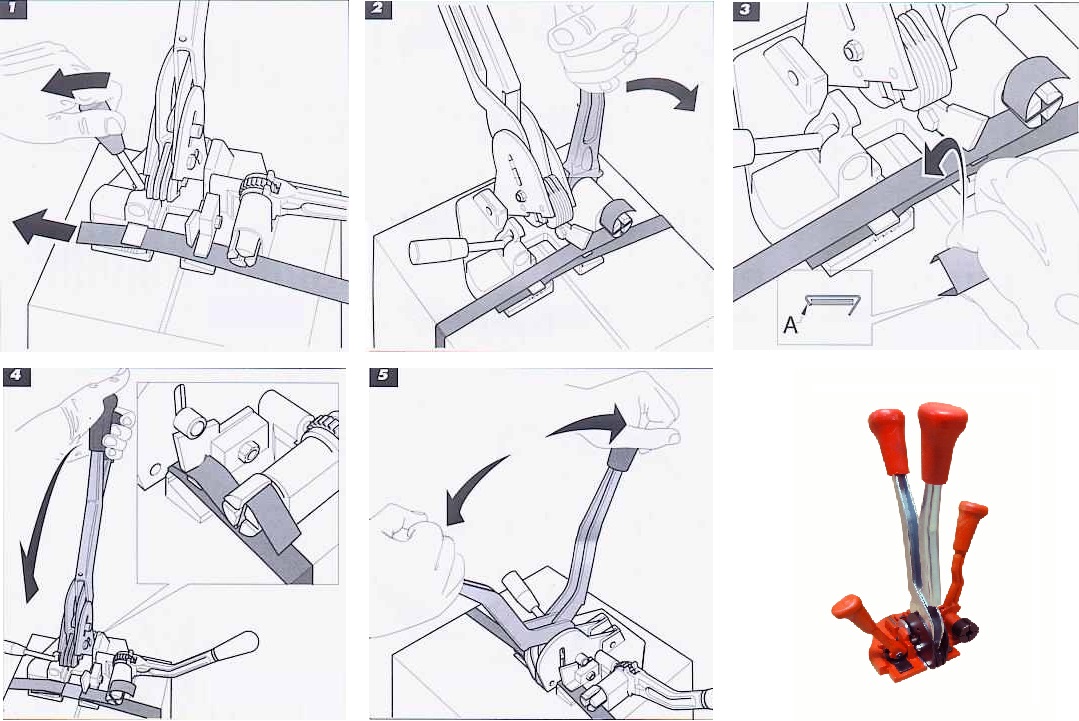 1

2

3

A

4

5