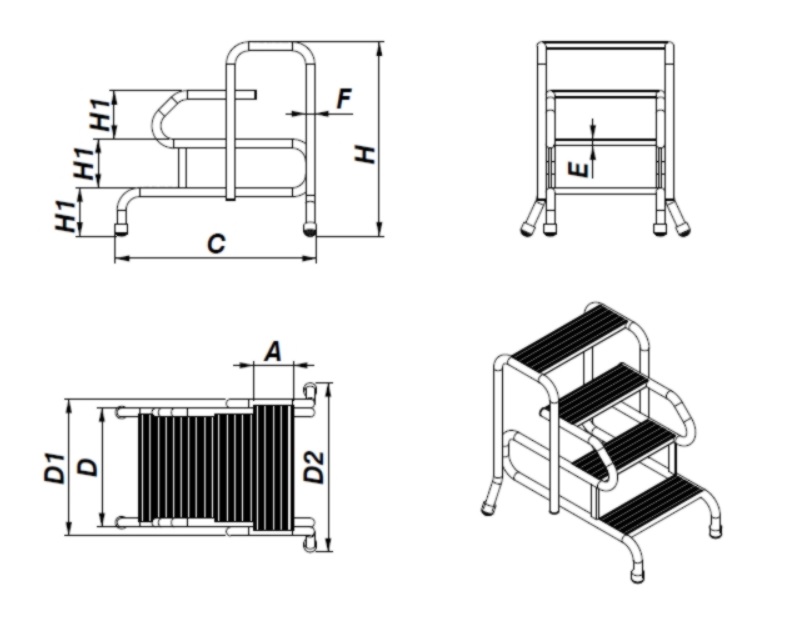 H1
H1
H1
F
H
C
E
A
D1
D
D2